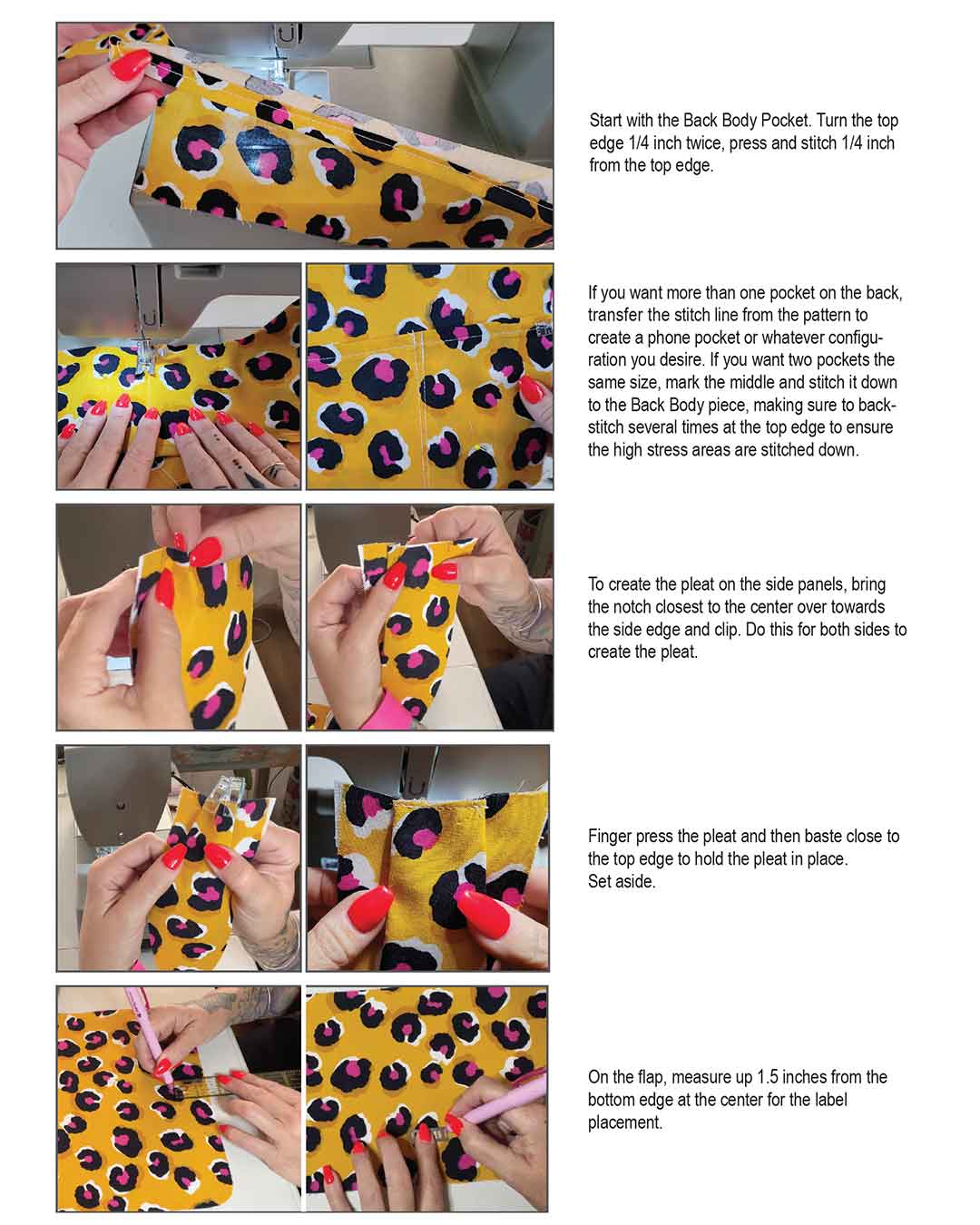 Start with the Back Body Pocket. Turn the top edge 1/4 inch twice, press and stitch 1/4 inch from the top edge.

If you want more than one pocket on the back, transfer the stitch line from the pattern to create a phone pocket or whatever configuration you desire. If you want two pockets the same size, mark the middle and stitch it down to the Back Body piece, making sure to backstitch several times at the top edge to ensure the high stress areas are stitched down.

To create the pleat on the side panels, bring the notch closest to the center over towards the side edge and clip. Do this for both sides to create the pleat.

Finger press the pleat and then baste close to the top edge to hold the pleat in place.
Set aside.

On the flap, measure up 1.5 inches from the bottom edge at the center for the label placement.